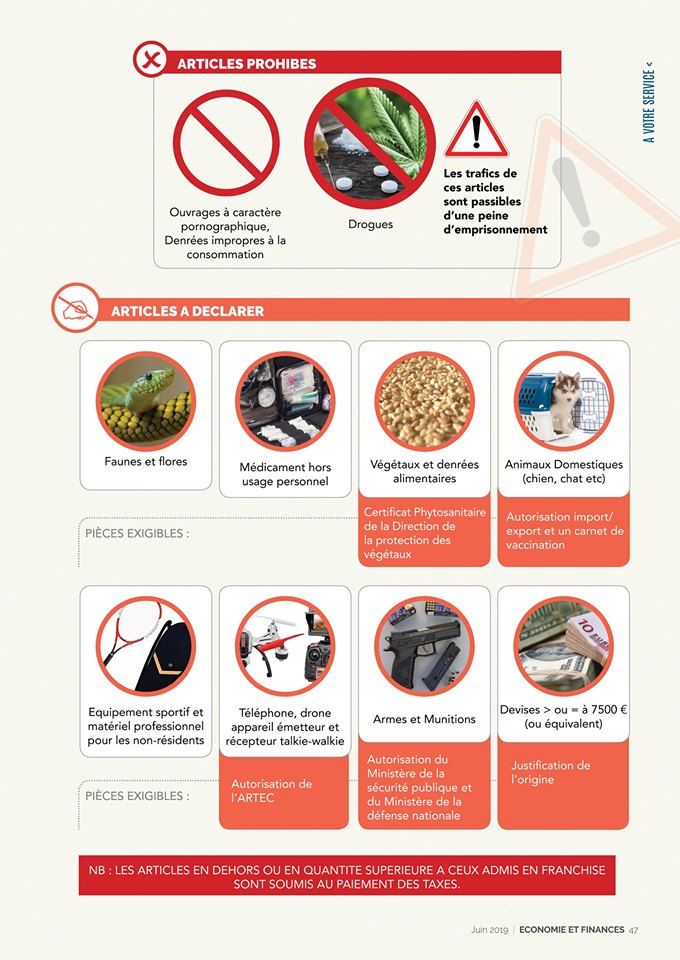 A VOTRE SERVICE <

ARTICLES PROHIBES

Ouvrages à caractère pornographique, Denrées impropres à la consommation

Drogues

Les trafics de ces articles sont passibles d'une peine d'emprisonnement

ARTICLES A DECLARER

Faunes et flores

Médicament hors usage personnel

Végétaux et denrées alimentaires

Animaux Domestiques (chien, chat etc)

PIÈCES EXIGIBLES :

Certificat Phytosanitaire de la Direction de la protection des végétaux

Autorisation import/ export et un carnet de vaccination

Equipement sportif et matériel professionnel pour les non-résidents

Téléphone, drone appareil émetteur et récepteur talkie-walkie

Armes et Munitions

Devises > ou = à 7500 € (ou équivalent)

PIÈCES EXIGIBLES :

Autorisation de l'ARTEC

Autorisation du Ministère de la sécurité publique et du Ministère de la défense nationale

Justification de l'origine

NB : LES ARTICLES EN DEHORS OU EN QUANTITE SUPERIEURE A CEUX ADMIS EN FRANCHISE SONT SOUMIS AU PAIEMENT DES TAXES.

Juin 2019 | ECONOMIE ET FINANCES 47